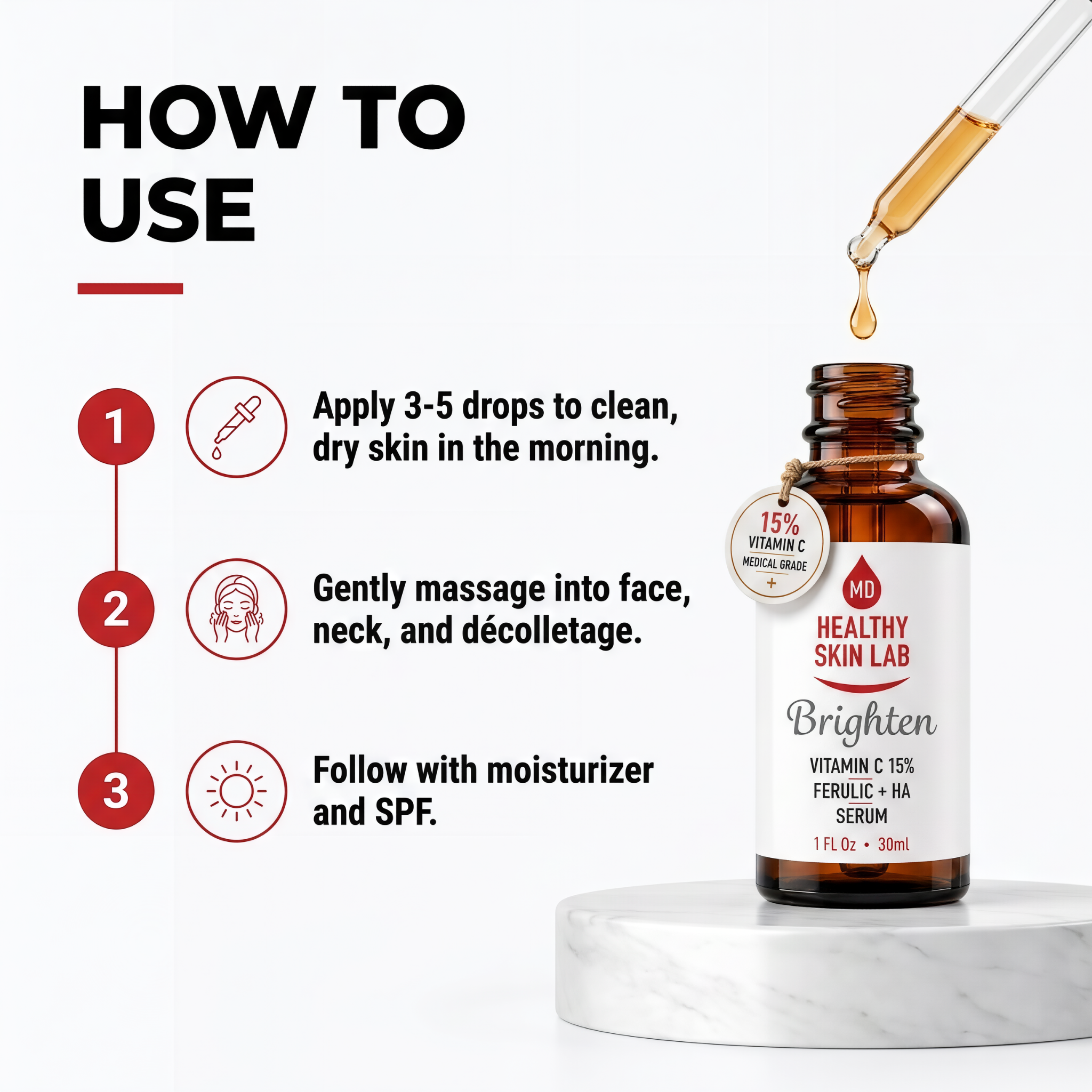 HOW TO USE

1 Apply 3-5 drops to clean, dry skin in the morning.

2 Gently massage into face, neck, and décolletage.

3 Follow with moisturizer and SPF.

15% VITAMIN C MEDICAL GRADE +

MD
HEALTHY SKIN LAB

Brighten

VITAMIN C 15%
FERULIC + HA
SERUM

1 FL Oz • 30ml